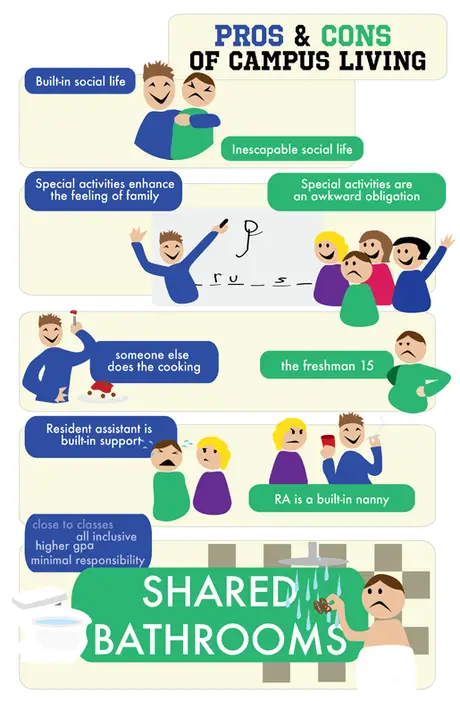 PROS & CONS OF CAMPUS LIVING

Built-in social life

Inescapable social life

Special activities enhance the feeling of family

Special activities are an awkward obligation

_ r u _ s _

someone else does the cooking

the freshman 15

Resident assistant is built-in support

RA is a built-in nanny

close to classes
all inclusive
higher gpa
minimal responsibility

SHARED BATHROOMS