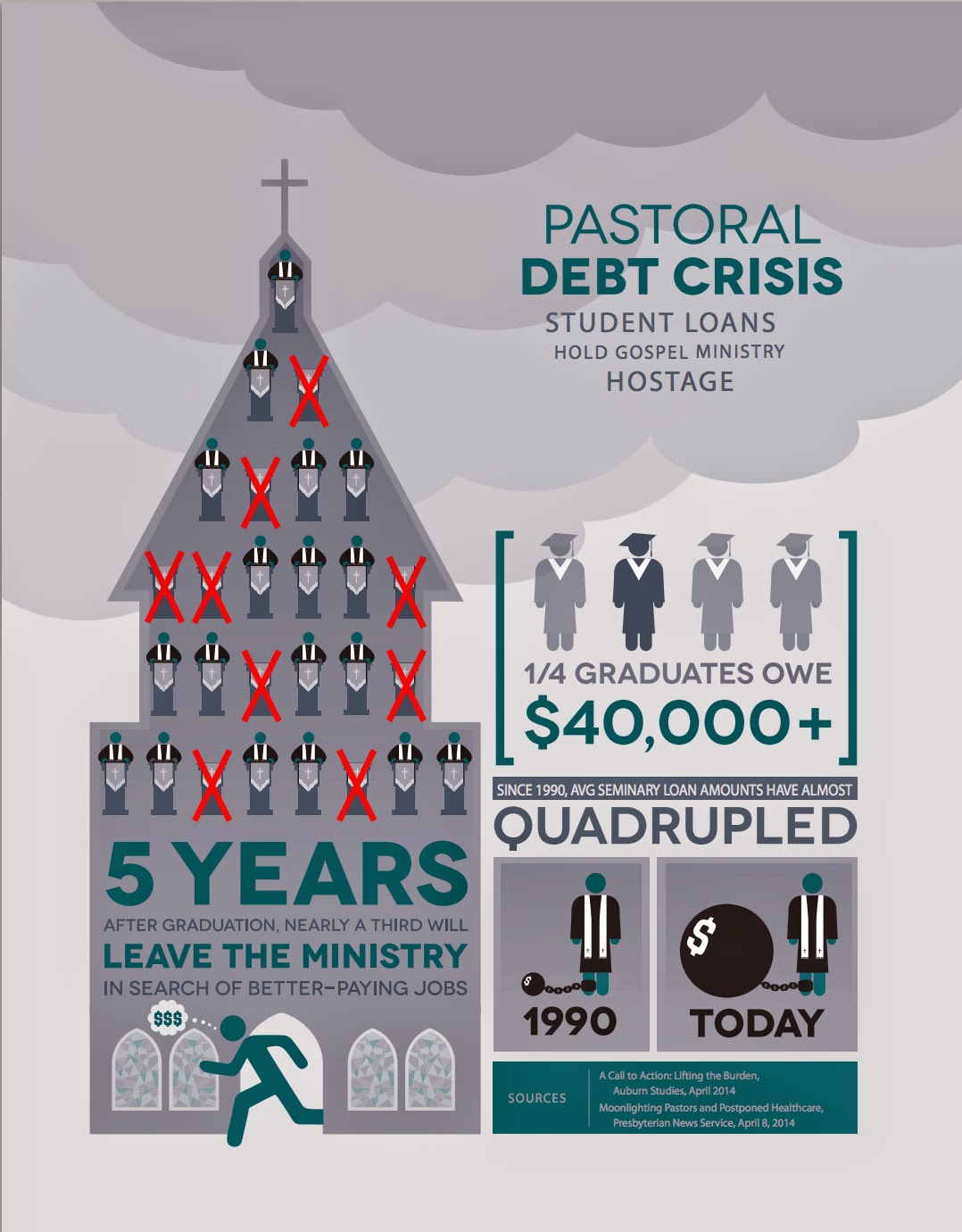 PASTORAL
DEBT CRISIS
STUDENT LOANS
HOLD GOSPEL MINISTRY
HOSTAGE

1/4 GRADUATES OWE
$40,000+

SINCE 1990, AVG SEMINARY LOAN AMOUNTS HAVE ALMOST
QUADRUPLED

$
1990

$
TODAY

5 YEARS
AFTER GRADUATION, NEARLY A THIRD WILL
LEAVE THE MINISTRY
IN SEARCH OF BETTER-PAYING JOBS

$$$

SOURCES
A Call to Action: Lifting the Burden, Auburn Studies, April 2014
Moonlighting Pastors and Postponed Healthcare, Presbyterian News Service, April 8, 2014